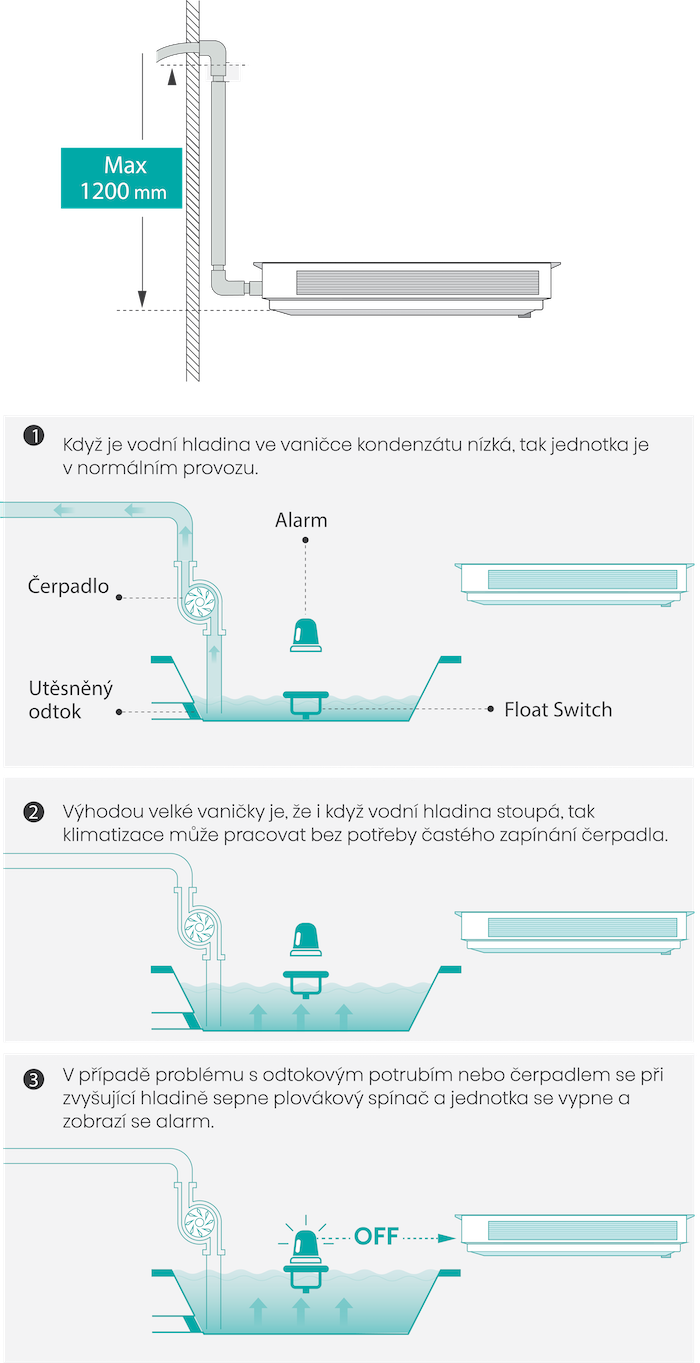 Max
1200 mm

1 Když je vodní hladina ve vaničce kondenzátu nízká, tak jednotka je v normálním provozu.

Alarm

Čerpadlo

Utěsněný odtok

Float Switch

2 Výhodou velké vaničky je, že i když vodní hladina stoupá, tak klimatizace může pracovat bez potřeby častého zapínání čerpadla.

3 V případě problému s odtokovým potrubím nebo čerpadlem se při zvyšující hladině sepne plovákový spínač a jednotka se vypne a zobrazí se alarm.

OFF